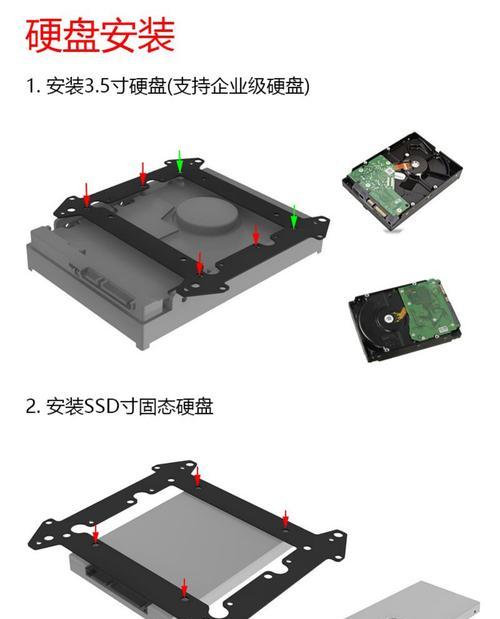 硬盘安装

1. 安装3.5寸硬盘(支持企业级硬盘)

2. 安装SSD寸固态硬盘